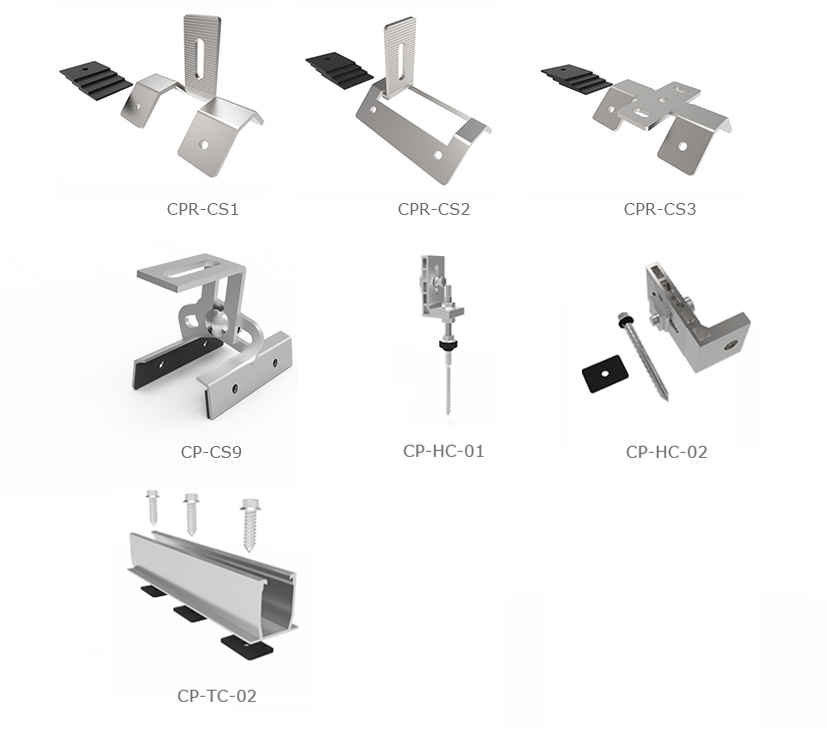 CPR-CS1

CPR-CS2

CPR-CS3

CP-CS9

CP-HC-01

CP-HC-02

CP-TC-02