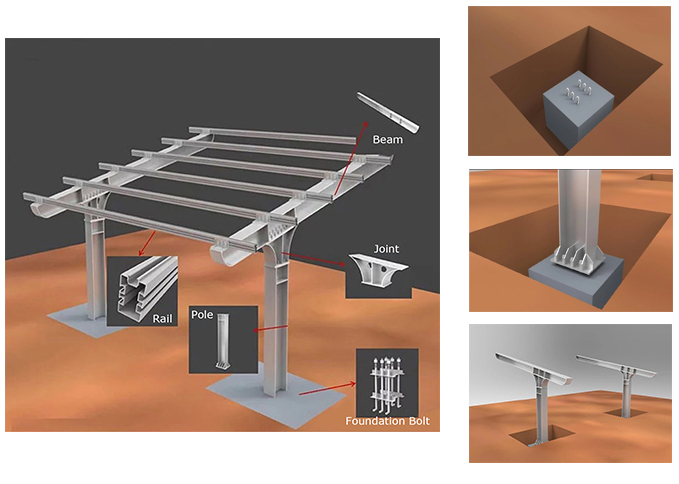 Beam

Joint

Rail

Pole

Foundation Bolt