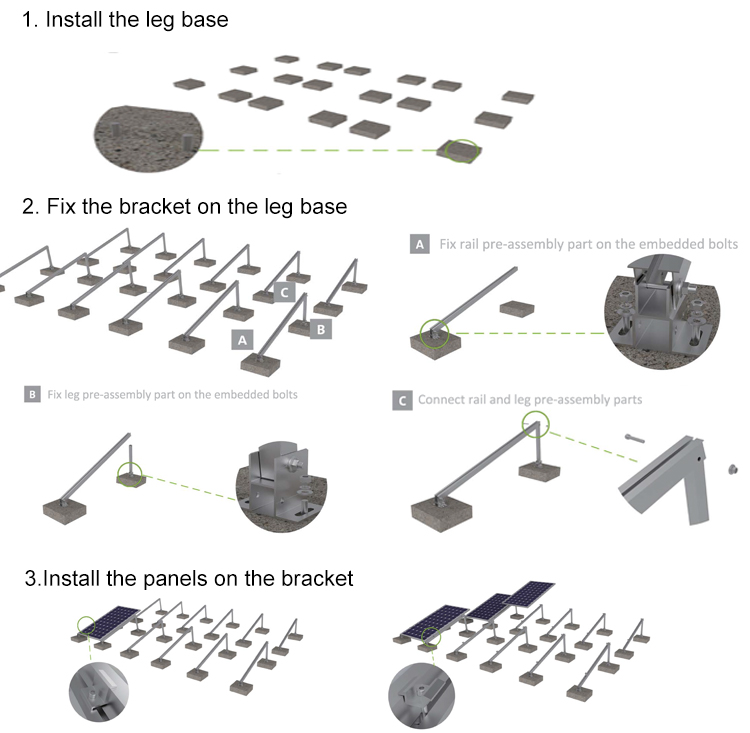 1. Install the leg base

2. Fix the bracket on the leg base

C

A

B

A Fix rail pre-assembly part on the embedded bolts

B Fix leg pre-assembly part on the embedded bolts

C Connect rail and leg pre-assembly parts

3.Install the panels on the bracket