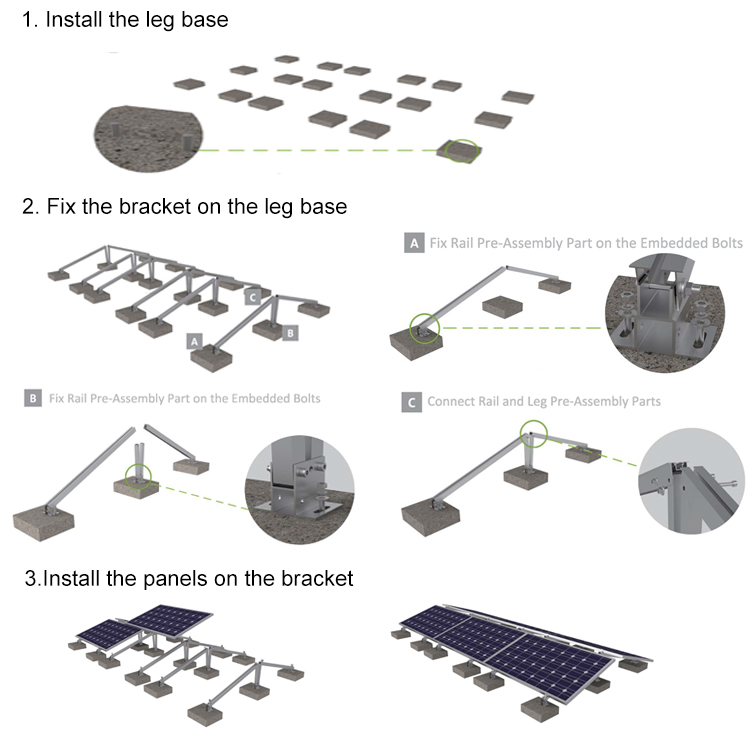 1. Install the leg base

2. Fix the bracket on the leg base

C

A

B

A Fix Rail Pre-Assembly Part on the Embedded Bolts

B Fix Rail Pre-Assembly Part on the Embedded Bolts

C Connect Rail and Leg Pre-Assembly Parts

3.Install the panels on the bracket