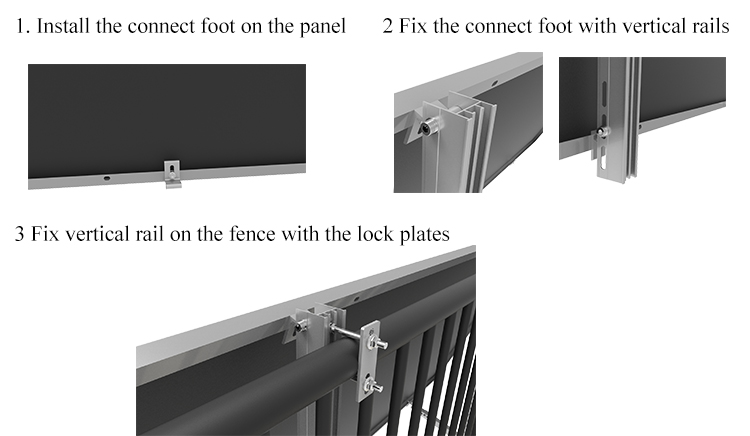 1. Install the connect foot on the panel

2 Fix the connect foot with vertical rails

3 Fix vertical rail on the fence with the lock plates