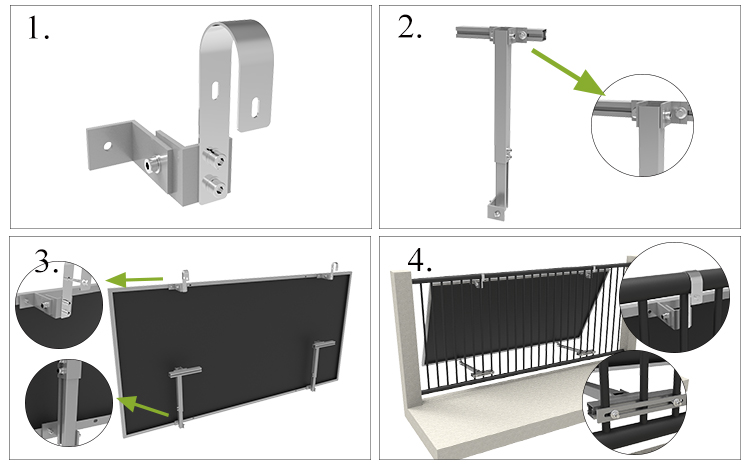 1.

2.

3.

4.