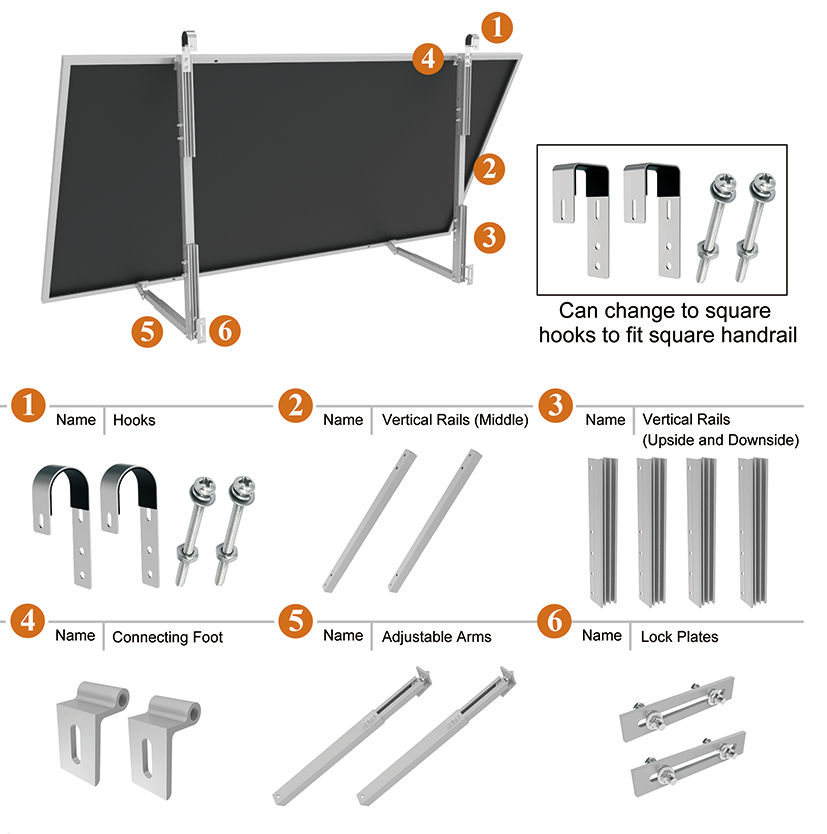 1
4
2
3
5
6

Can change to square hooks to fit square handrail

1 Name Hooks

2 Name Vertical Rails (Middle)

3 Name Vertical Rails (Upside and Downside)

4 Name Connecting Foot

5 Name Adjustable Arms

6 Name Lock Plates