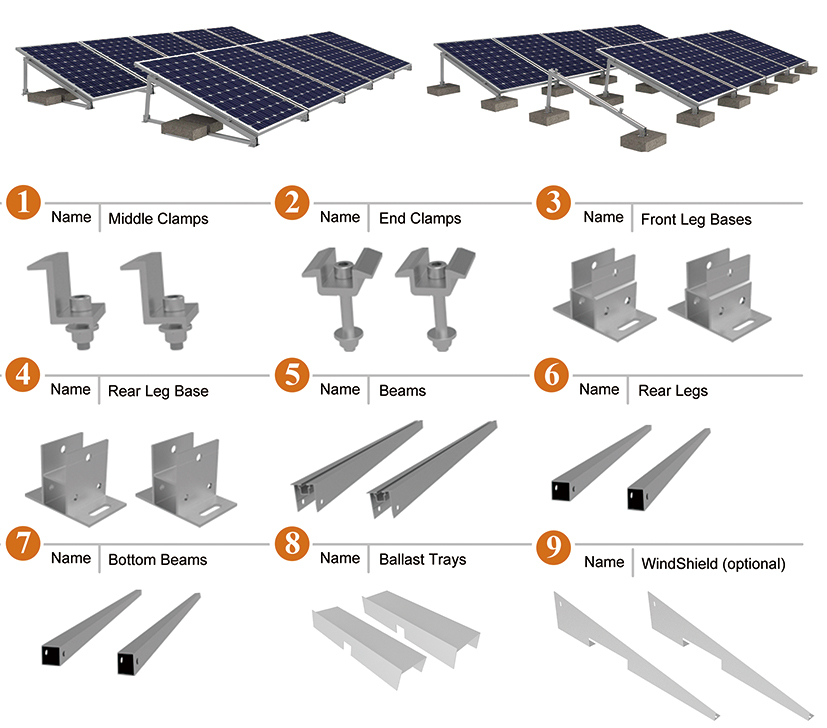 1 Name Middle Clamps

2 Name End Clamps

3 Name Front Leg Bases

4 Name Rear Leg Base

5 Name Beams

6 Name Rear Legs

7 Name Bottom Beams

8 Name Ballast Trays

9 Name WindShield (optional)