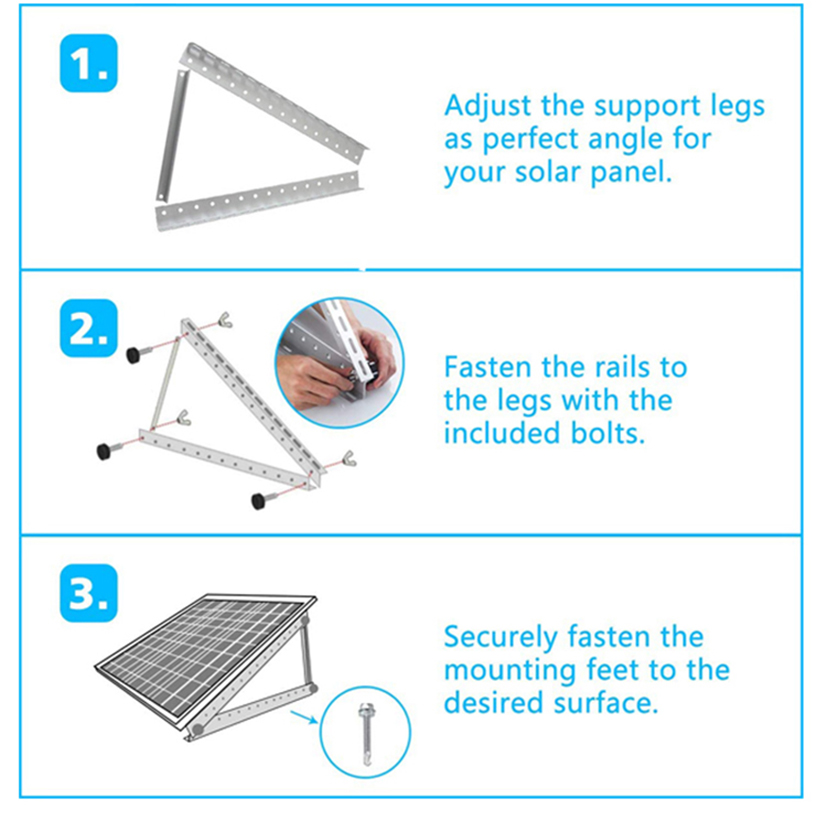 1.

Adjust the support legs as perfect angle for your solar panel.

2.

Fasten the rails to the legs with the included bolts.

3.

Securely fasten the mounting feet to the desired surface.